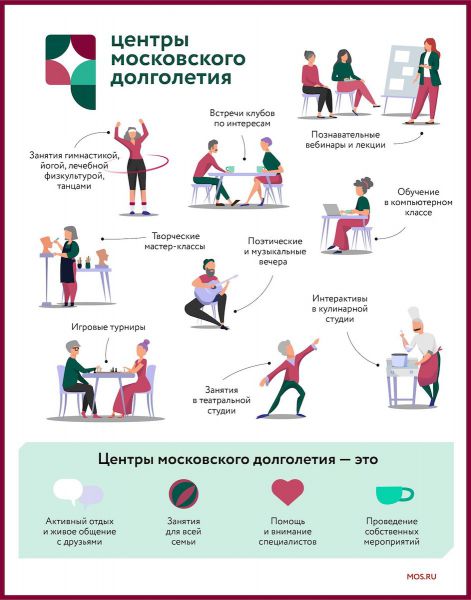 центры московского долголетия

Встречи клубов по интересам

Познавательные вебинары и лекции

Занятия гимнастикой, йогой, лечебной физкультурой, танцами

Обучение в компьютерном классе

Творческие мастер-классы

Поэтические и музыкальные вечера

Интерактивы в кулинарной студии

Игровые турниры

Занятия в театральной студии

Центры московского долголетия — это

Активный отдых и живое общение с друзьями

Занятия для всей семьи

Помощь и внимание специалистов

Проведение собственных мероприятий

MOS.RU